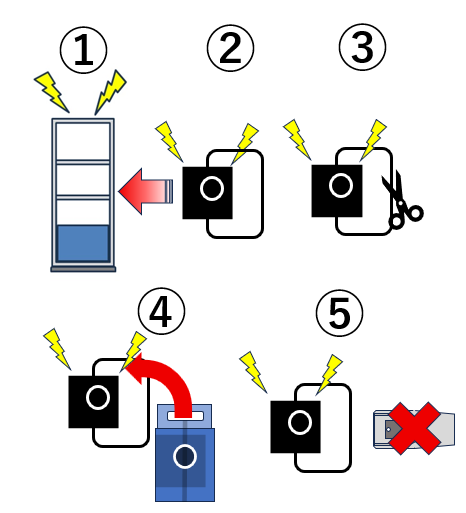 ①
②
③
④
⑤